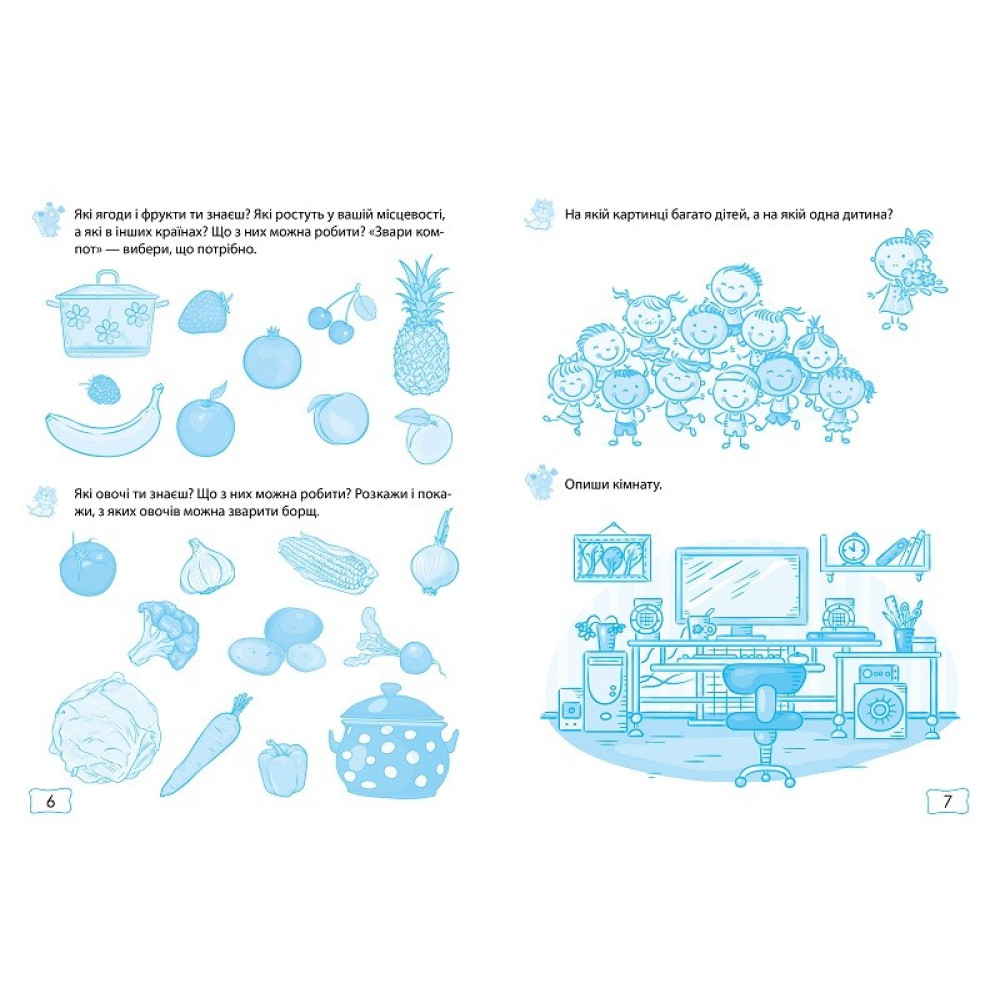 Які ягоди і фрукти ти знаєш? Які ростуть у вашій місцевості, а які в інших країнах? Що з них можна робити? «Звари компот» — вибери, що потрібно.

Які овочі ти знаєш? Що з них можна робити? Розкажи і покажи, з яких овочів можна зварити борщ.

6

На якій картинці багато дітей, а на якій одна дитина?

Опиши кімнату.

7